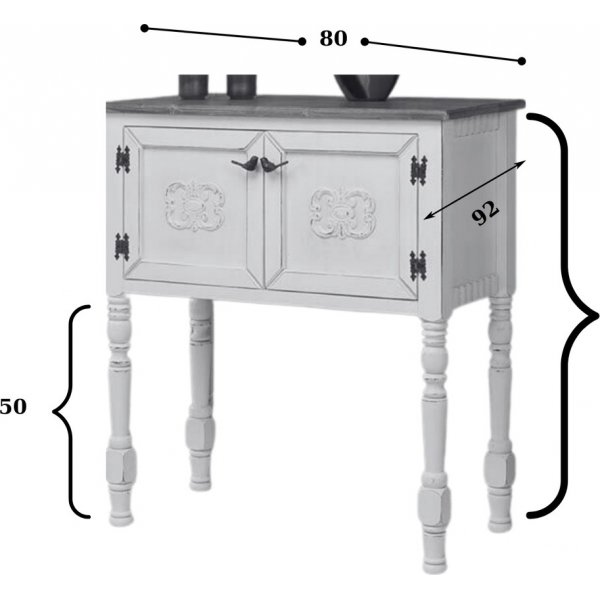 80

92

50