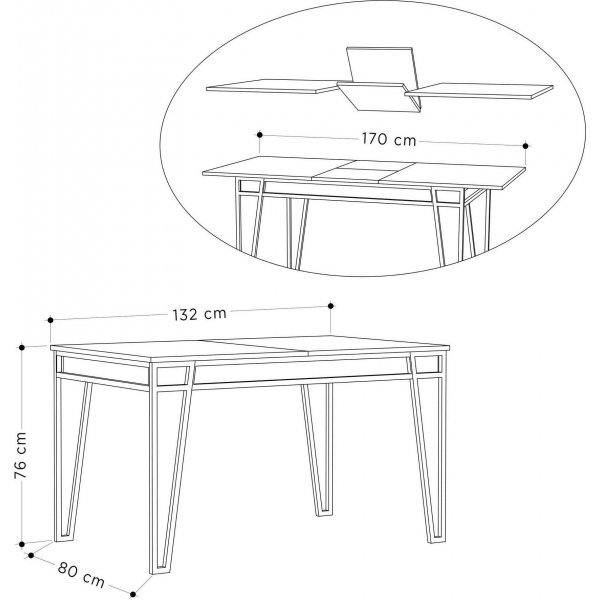 170 cm

132 cm

76 cm

80 cm